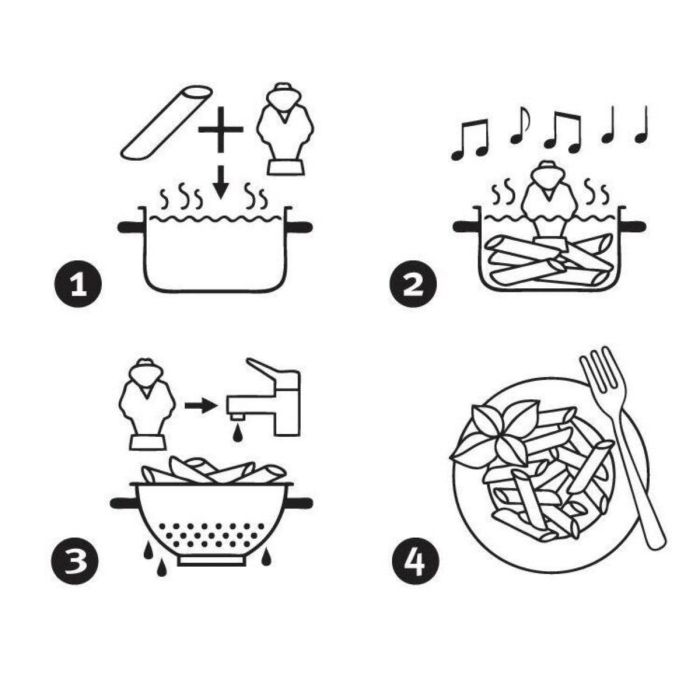 1

2

3

4